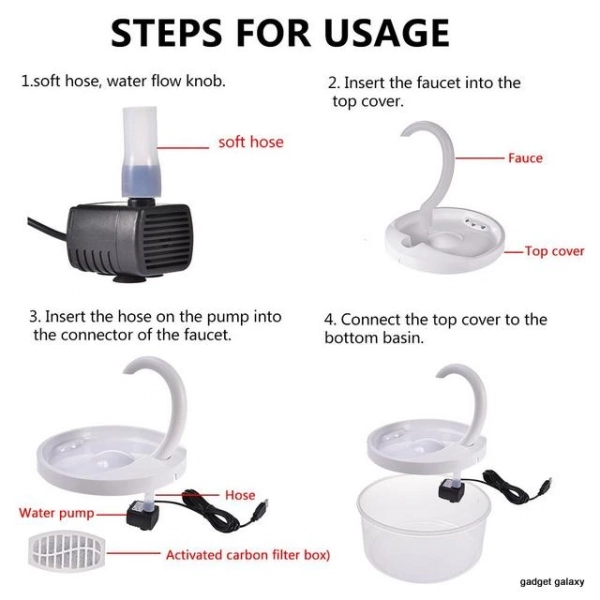 STEPS FOR USAGE

1.soft hose, water flow knob.

soft hose

2. Insert the faucet into the top cover.

Fauce

Top cover

3. Insert the hose on the pump into the connector of the faucet.

Hose

Water pump

Activated carbon filter box)

4. Connect the top cover to the bottom basin.

gadget galaxy