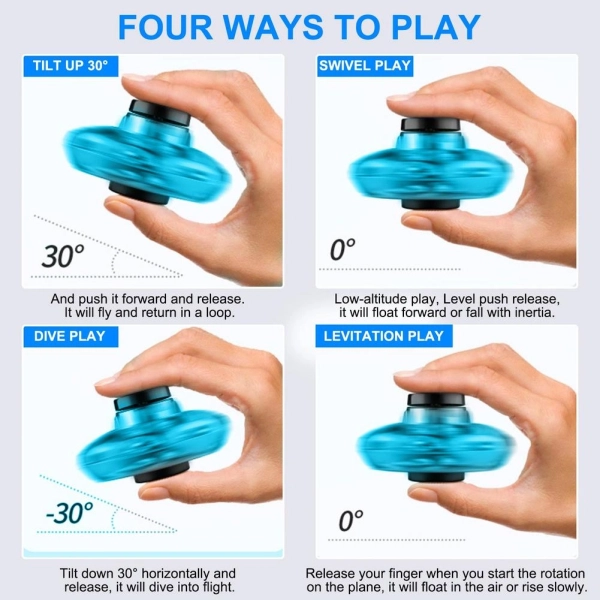 FOUR WAYS TO PLAY

TILT UP 30°

30°

And push it forward and release. It will fly and return in a loop.

SWIVEL PLAY

0°

Low-altitude play, Level push release, it will float forward or fall with inertia.

DIVE PLAY

-30°

Tilt down 30° horizontally and release, it will dive into flight.

LEVITATION PLAY

0°

Release your finger when you start the rotation on the plane, it will float in the air or rise slowly.