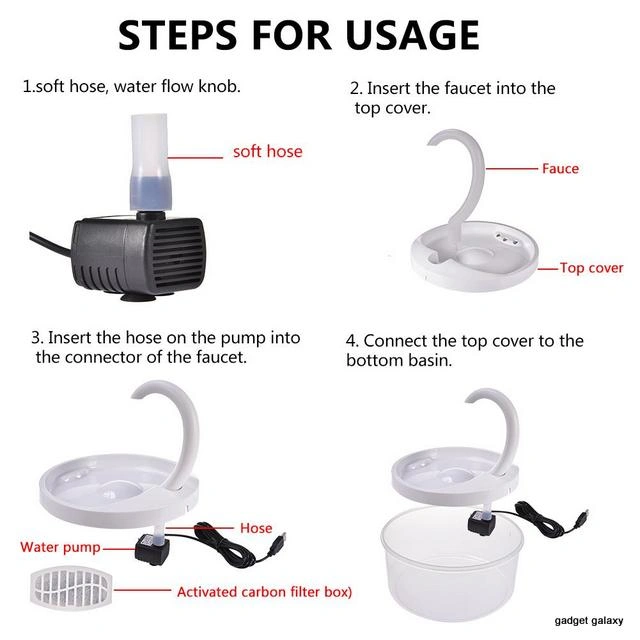 STEPS FOR USAGE

1.soft hose, water flow knob.

soft hose

2. Insert the faucet into the top cover.

Fauce

Top cover

3. Insert the hose on the pump into the connector of the faucet.

Hose

Water pump

Activated carbon filter box)

4. Connect the top cover to the bottom basin.

gadget galaxy